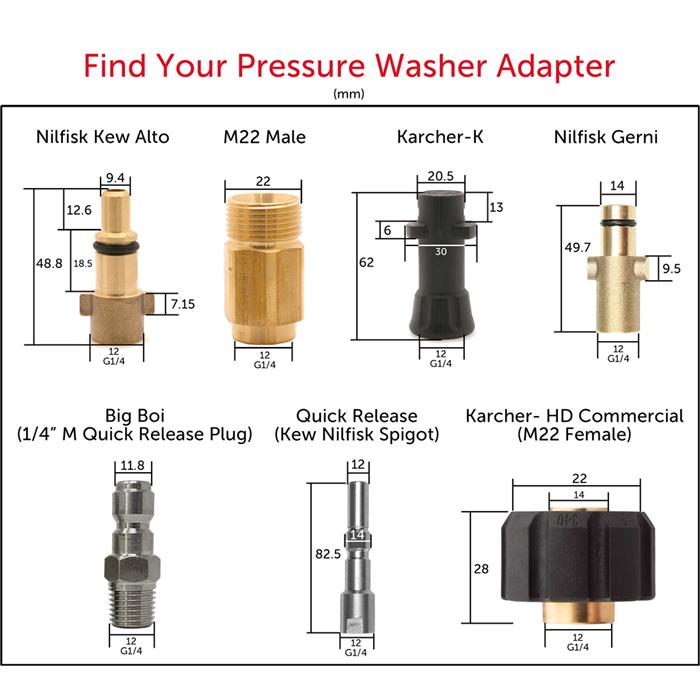 Find Your Pressure Washer Adapter

(mm)

Nilfisk Kew Alto

9.4

12.6

48.8

18.5

7.15

12
G1/4

M22 Male

22

12
G1/4

Karcher-K

20.5

13

6

30

62

12
G1/4

Nilfisk Gerni

14

49.7

9.5

12
G1/4

Big Boi
(1/4" M Quick Release Plug)

11.8

12
G1/4

Quick Release
(Kew Nilfisk Spigot)

12

14

82.5

12
G1/4

Karcher- HD Commercial
(M22 Female)

22

14

28

12
G1/4